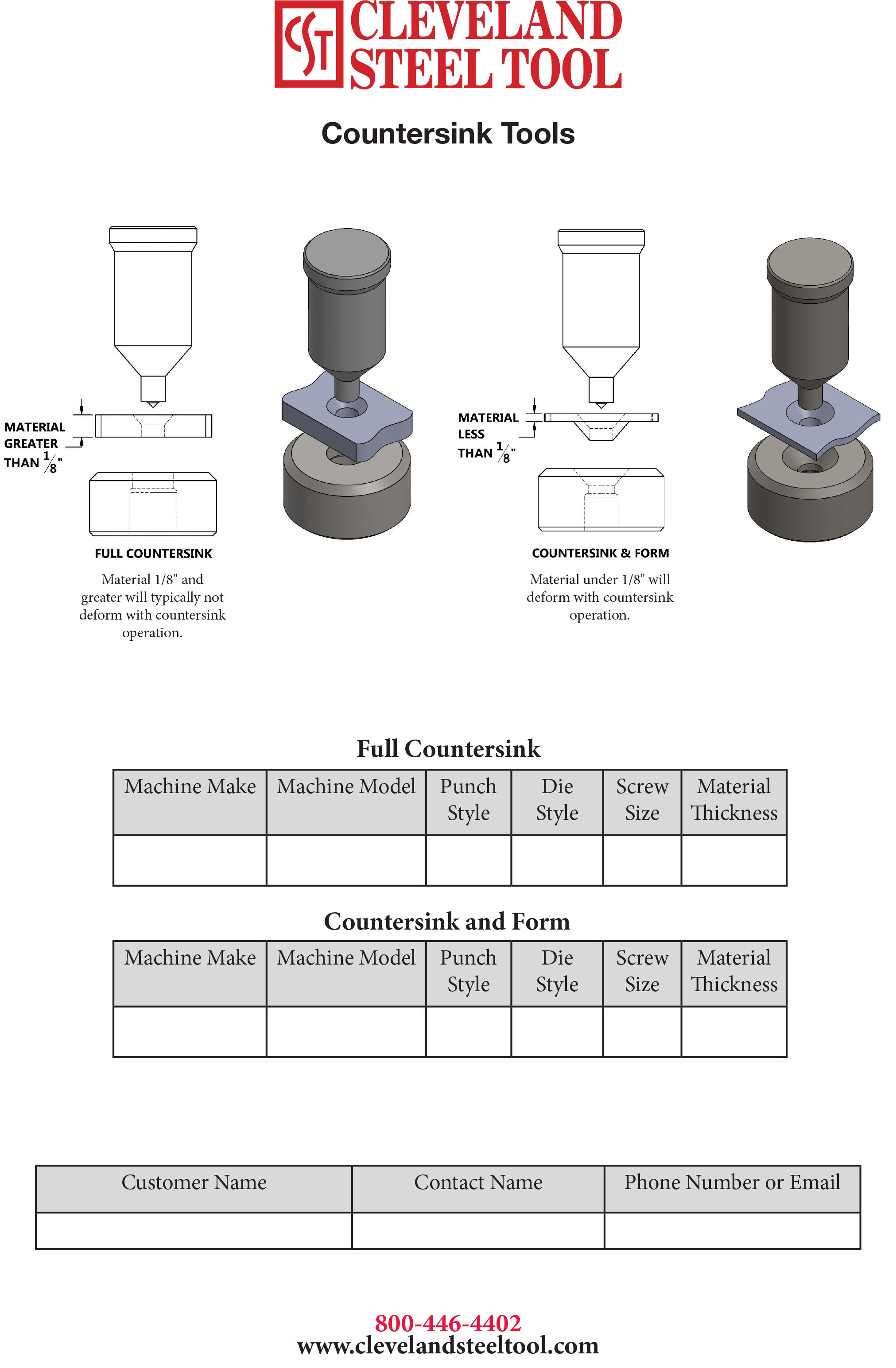 CST CLEVELAND STEEL TOOL

Countersink Tools

MATERIAL GREATER THAN $\frac{1}{8}$"

FULL COUNTERSINK

Material 1/8" and greater will typically not deform with countersink operation.

MATERIAL LESS THAN $\frac{1}{8}$"

COUNTERSINK & FORM

Material under 1/8" will deform with countersink operation.

Full Countersink

| Machine Make | Machine Model | Punch Style | Die Style | Screw Size | Material Thickness |
|---|---|---|---|---|---|
| | | | | | |

Countersink and Form

| Machine Make | Machine Model | Punch Style | Die Style | Screw Size | Material Thickness |
|---|---|---|---|---|---|
| | | | | | |

| Customer Name | Contact Name | Phone Number or Email |
|---|---|---|
| | | |

800-446-4402
www.clevelandsteeltool.com