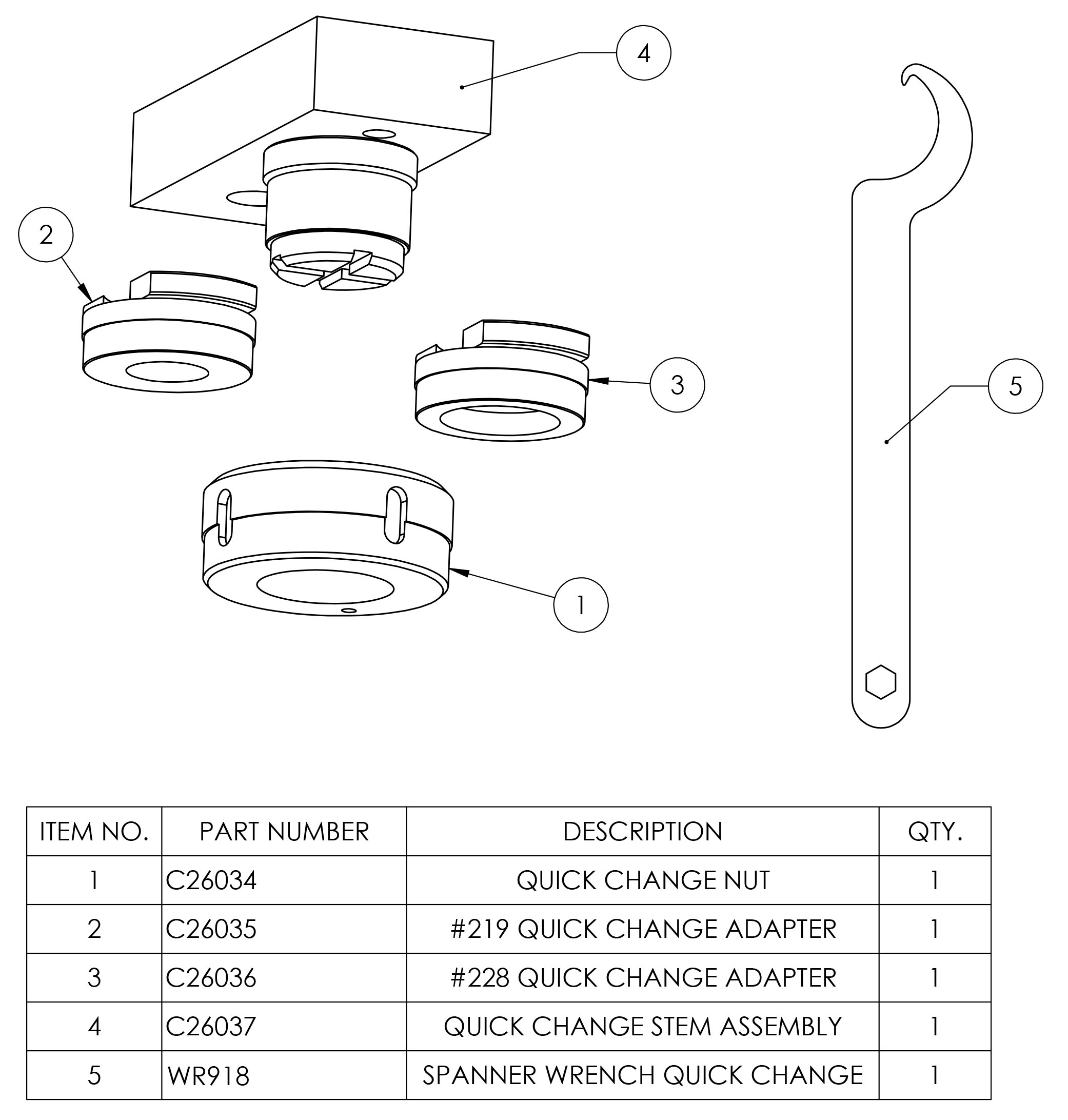 4

2

3

5

1

| ITEM NO. | PART NUMBER | DESCRIPTION | QTY. |
|---|---|---|---|
| 1 | C26034 | QUICK CHANGE NUT | 1 |
| 2 | C26035 | #219 QUICK CHANGE ADAPTER | 1 |
| 3 | C26036 | #228 QUICK CHANGE ADAPTER | 1 |
| 4 | C26037 | QUICK CHANGE STEM ASSEMBLY | 1 |
| 5 | WR918 | SPANNER WRENCH QUICK CHANGE | 1 |