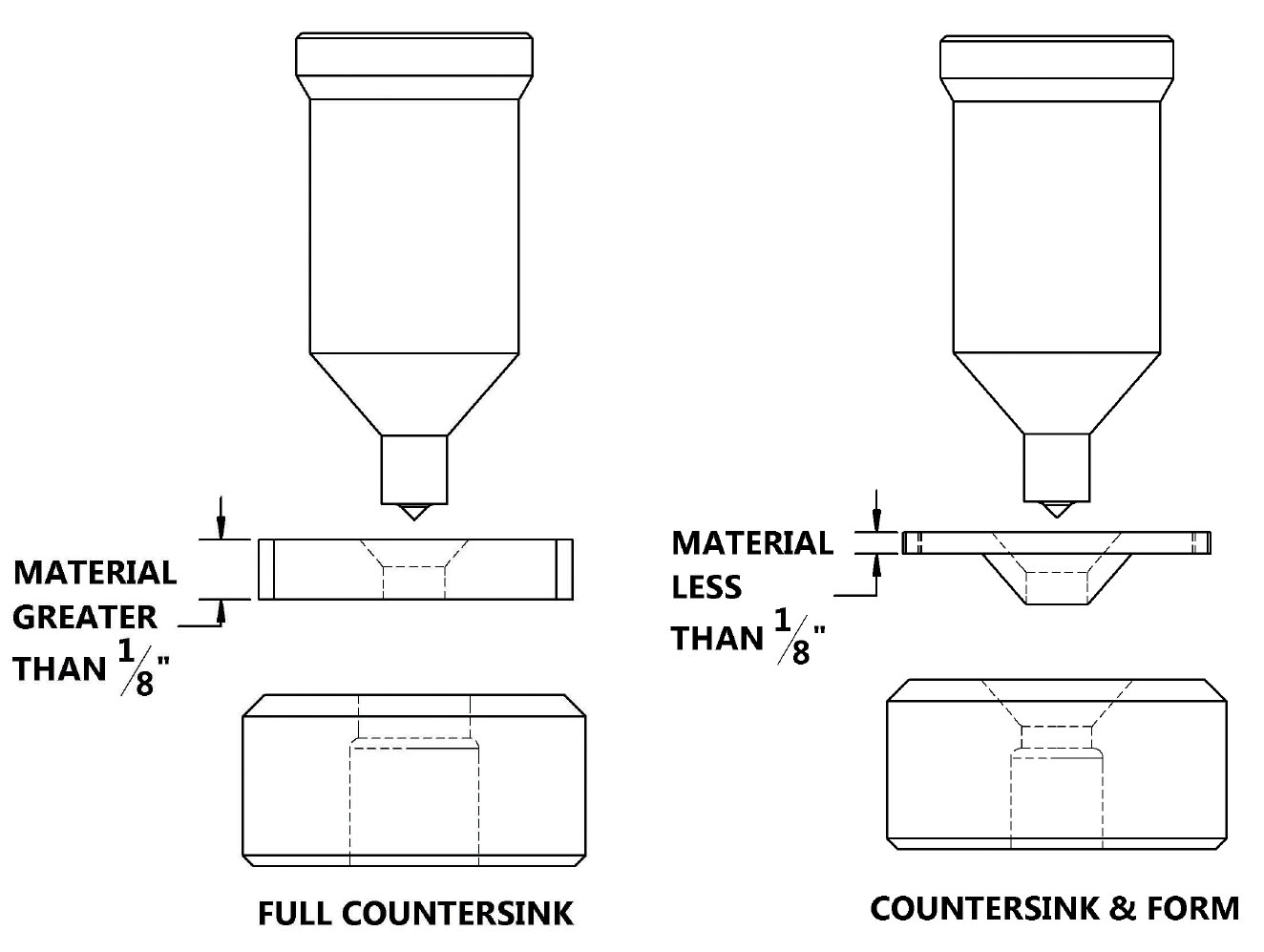 MATERIAL GREATER THAN $\frac{1}{8}$"

FULL COUNTERSINK

MATERIAL LESS THAN $\frac{1}{8}$"

COUNTERSINK & FORM